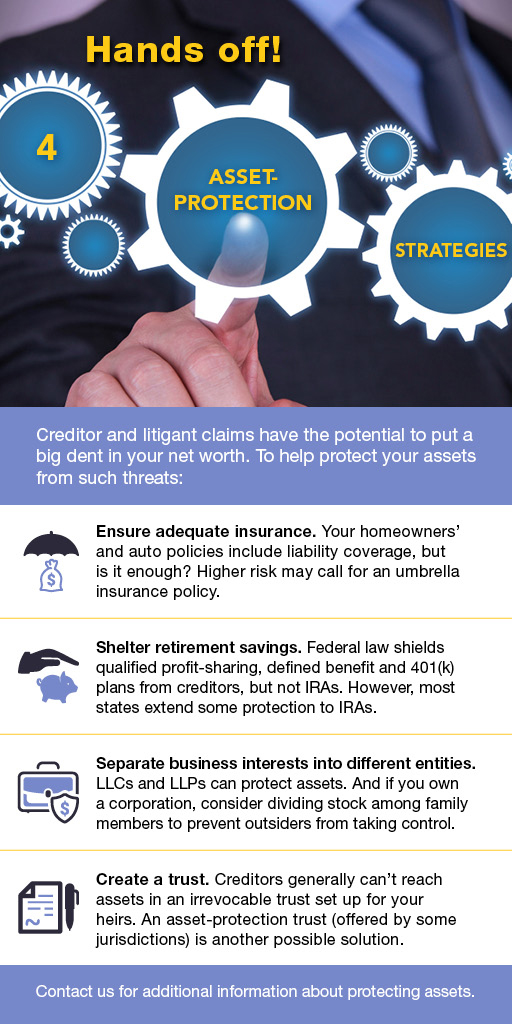 Hands off!

4

ASSET-PROTECTION

STRATEGIES

Creditor and litigant claims have the potential to put a big dent in your net worth. To help protect your assets from such threats:

Ensure adequate insurance. Your homeowners' and auto policies include liability coverage, but is it enough? Higher risk may call for an umbrella insurance policy.

Shelter retirement savings. Federal law shields qualified profit-sharing, defined benefit and 401(k) plans from creditors, but not IRAs. However, most states extend some protection to IRAs.

Separate business interests into different entities. LLCs and LLPs can protect assets. And if you own a corporation, consider dividing stock among family members to prevent outsiders from taking control.

Create a trust. Creditors generally can't reach assets in an irrevocable trust set up for your heirs. An asset-protection trust (offered by some jurisdictions) is another possible solution.

Contact us for additional information about protecting assets.